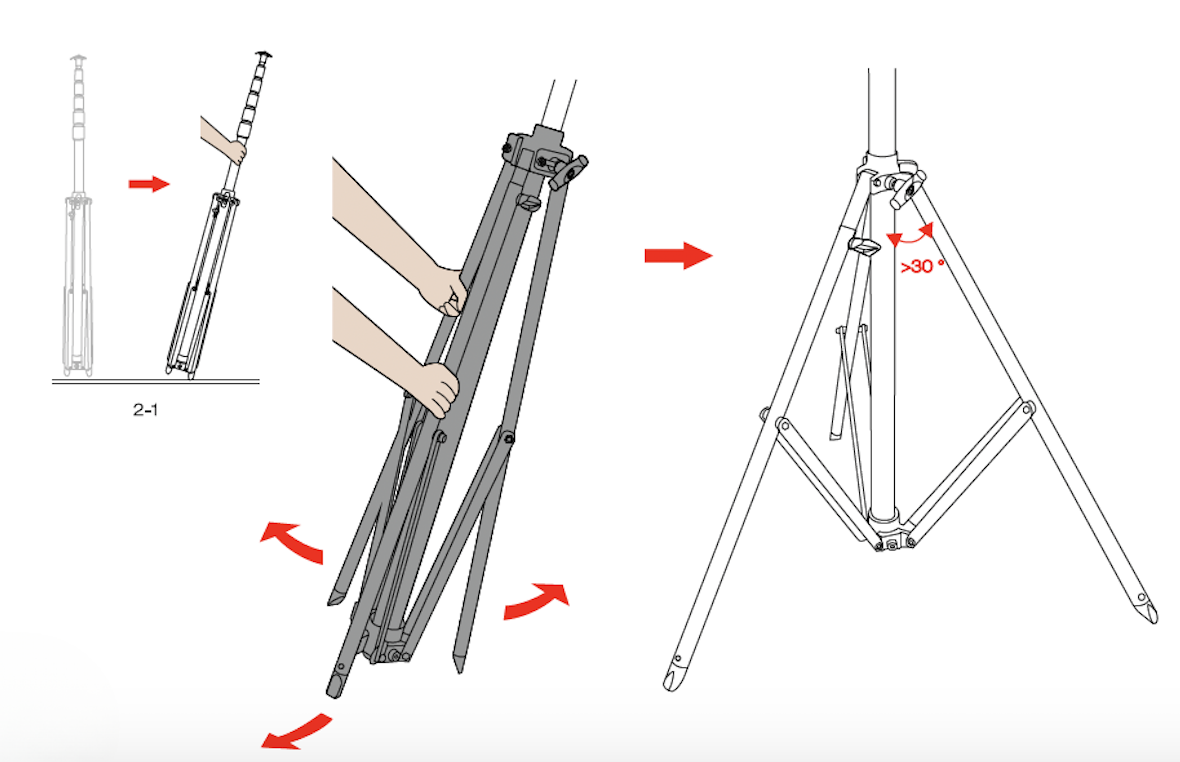 2-1

>30 °